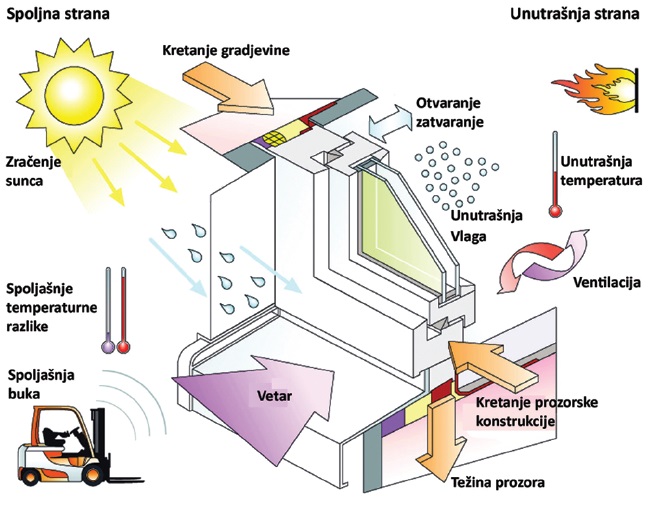 Spoljna strana

Unutrašnja strana

Kretanje gradjevine

Otvaranje zatvaranje

Zračenje sunca

Unutrašnja temperatura

Unutrašnja Vlaga

Ventilacija

Spoljašnje temperaturne razlike

Spoljašnja buka

Vetar

Kretanje prozorske konstrukcije

Težina prozora