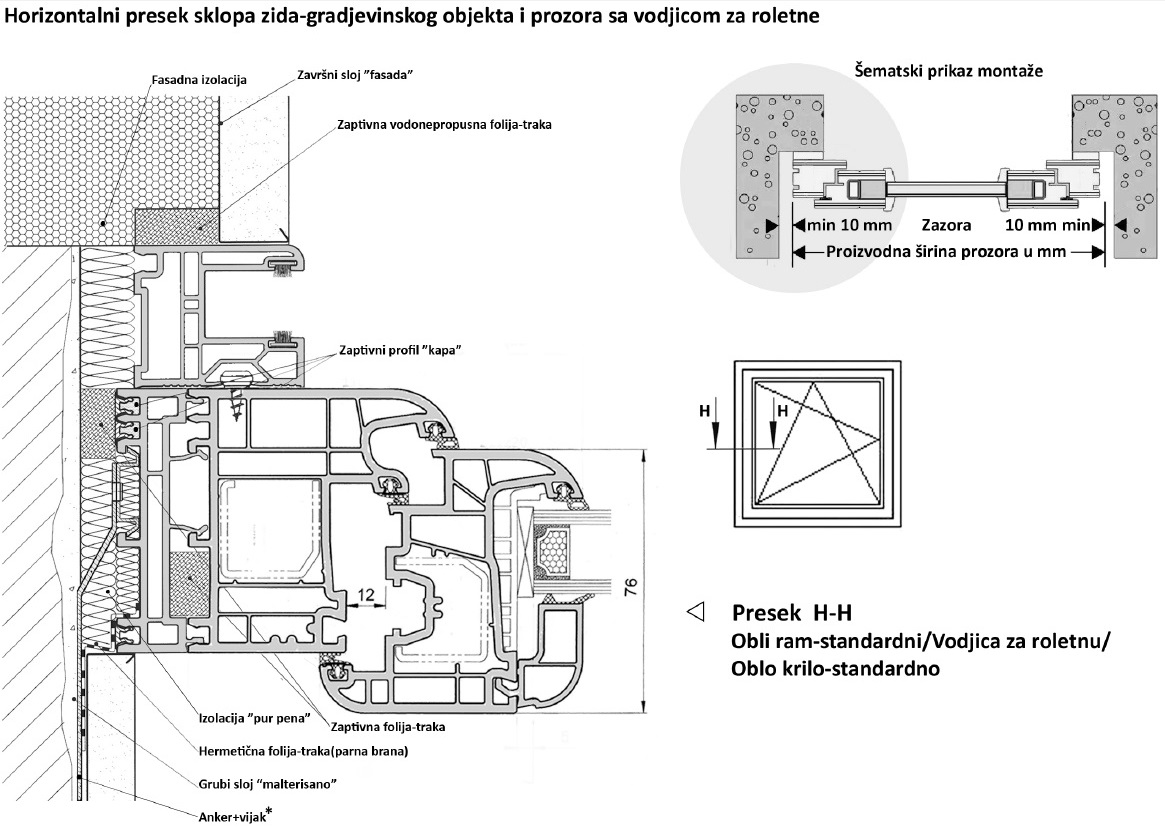 Horizontalni presek sklopa zida-gradjevinskog objekta i prozora sa vodjicom za roletne

Fasadna izolacija

Završni sloj "fasada"

Zaptivna vodonepropusna folija-traka

Zaptivni profil "kapa"

12

76

Izolacija "pur pena"

Zaptivna folija-traka

Hermetična folija-traka(parna brana)

Grubi sloj "malterisano"

Anker+vijak*

Šematski prikaz montaže

min 10 mm

Zazora

10 mm min

Proizvodna širina prozora u mm

H

H

Presek H-H
Obli ram-standardni/Vodjica za roletnu/
Oblo krilo-standardno